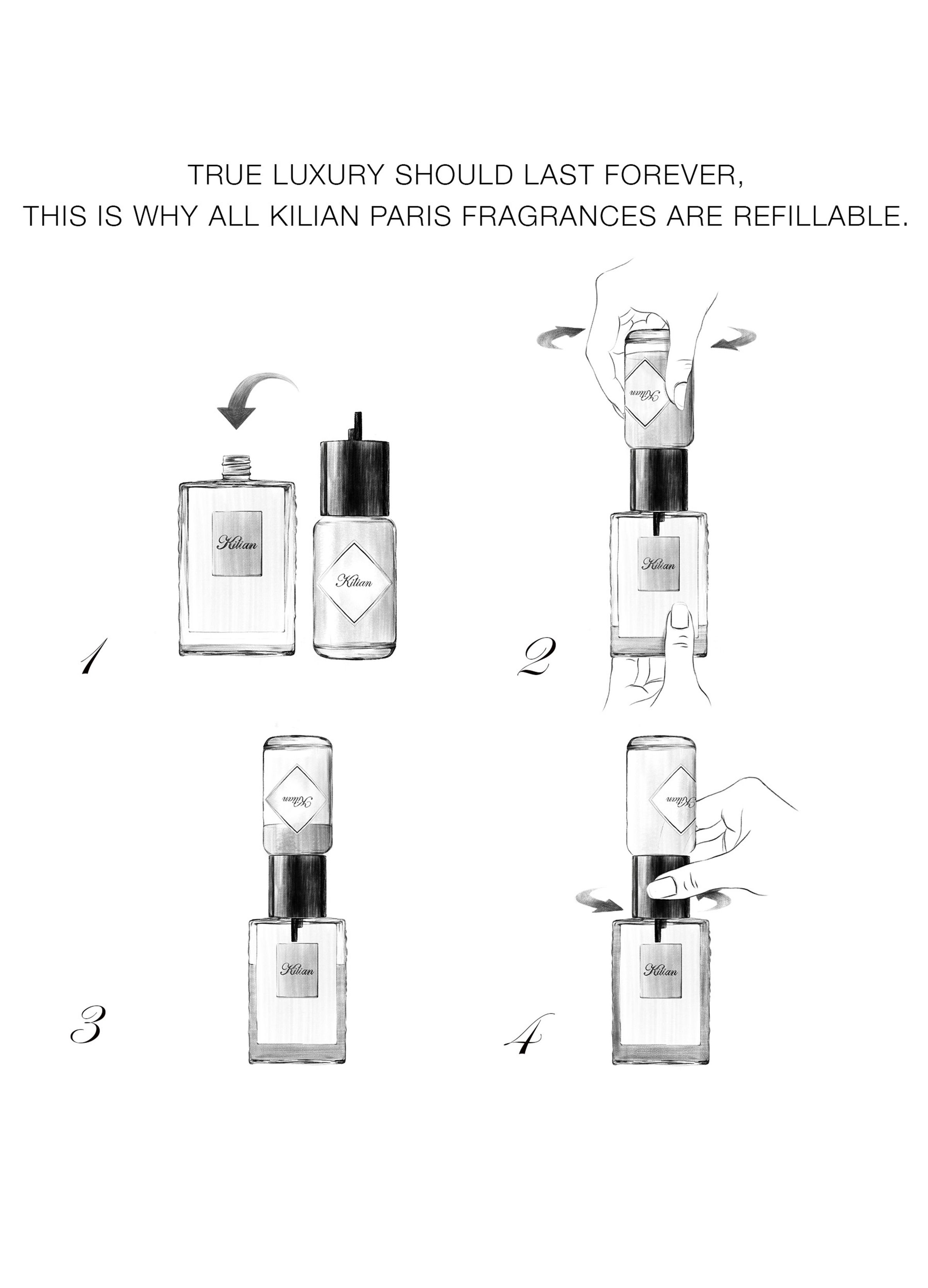 TRUE LUXURY SHOULD LAST FOREVER,
THIS IS WHY ALL KILIAN PARIS FRAGRANCES ARE REFILLABLE.

Kilian

Kilian

1

Kilian

Kilian

2

Kilian

Kilian

3

Kilian

Kilian

4