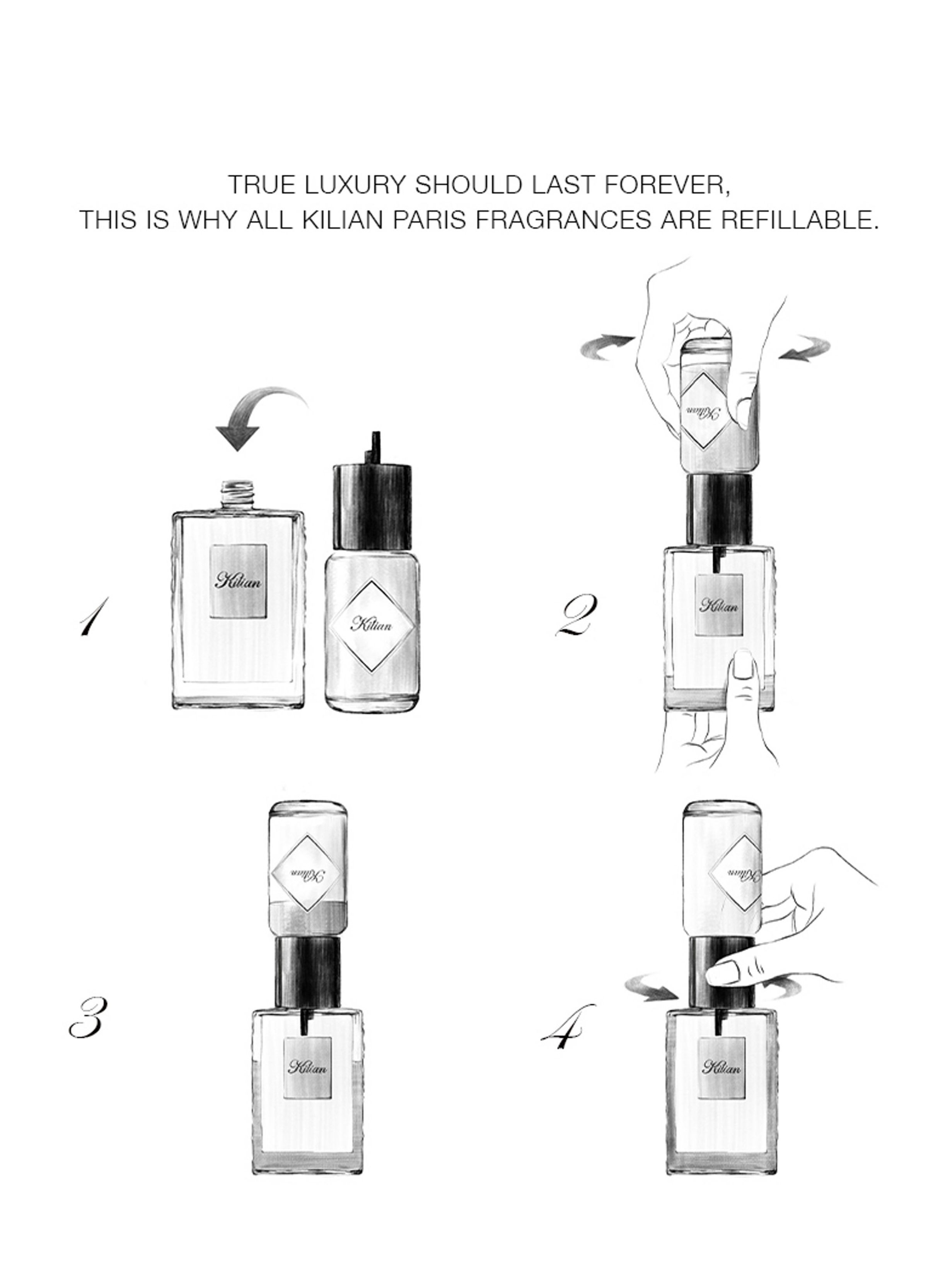 TRUE LUXURY SHOULD LAST FOREVER,
THIS IS WHY ALL KILIAN PARIS FRAGRANCES ARE REFILLABLE.

1

Kilian

Kilian

2

Kilian

Kilian

3

Kilian

Kilian

4

Kilian

Kilian