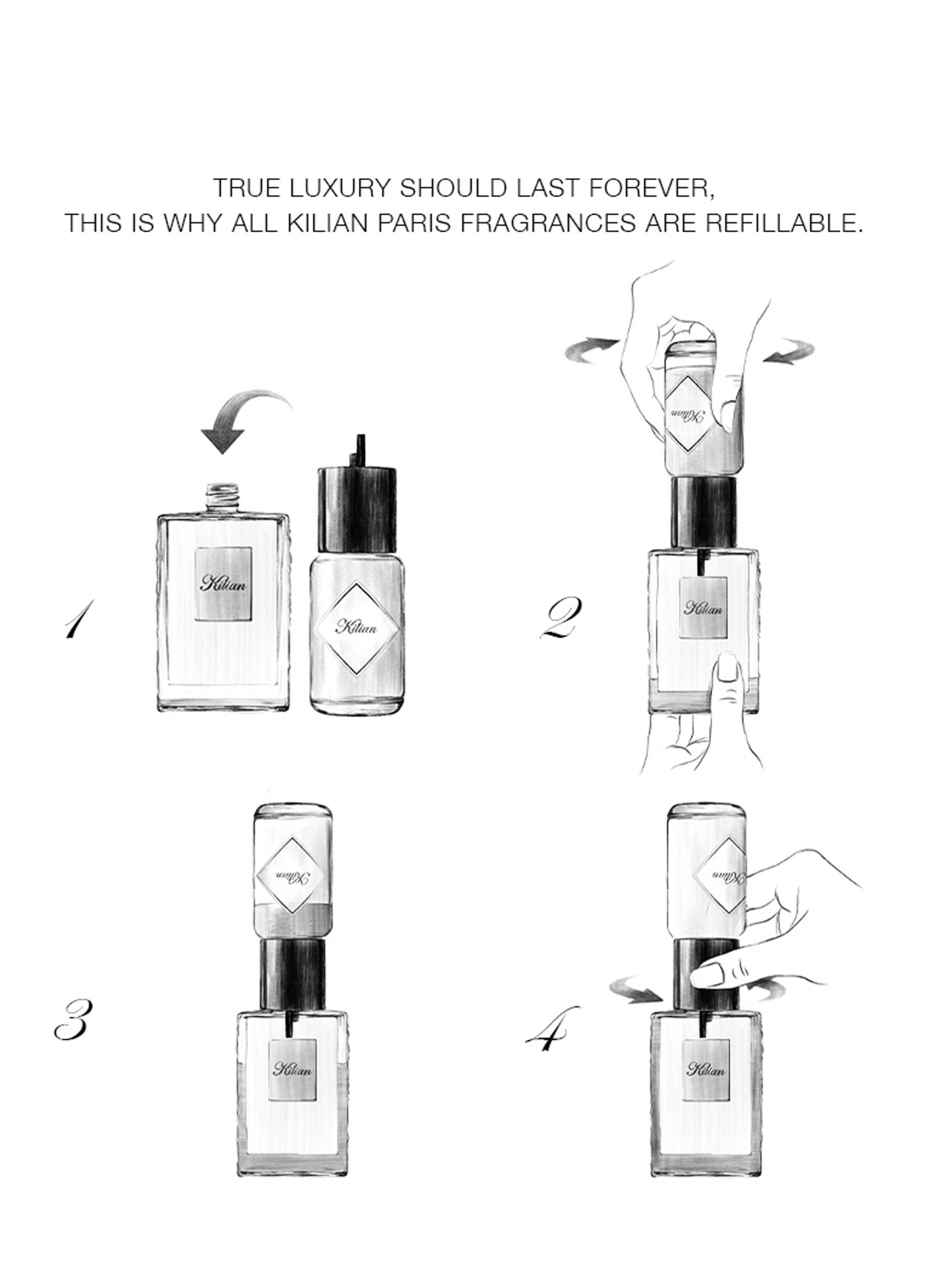 TRUE LUXURY SHOULD LAST FOREVER,
THIS IS WHY ALL KILIAN PARIS FRAGRANCES ARE REFILLABLE.

1

Kilian

Kilian

2

Kilian

Kilian

3

Kilian

Kilian

4

Kilian

Kilian