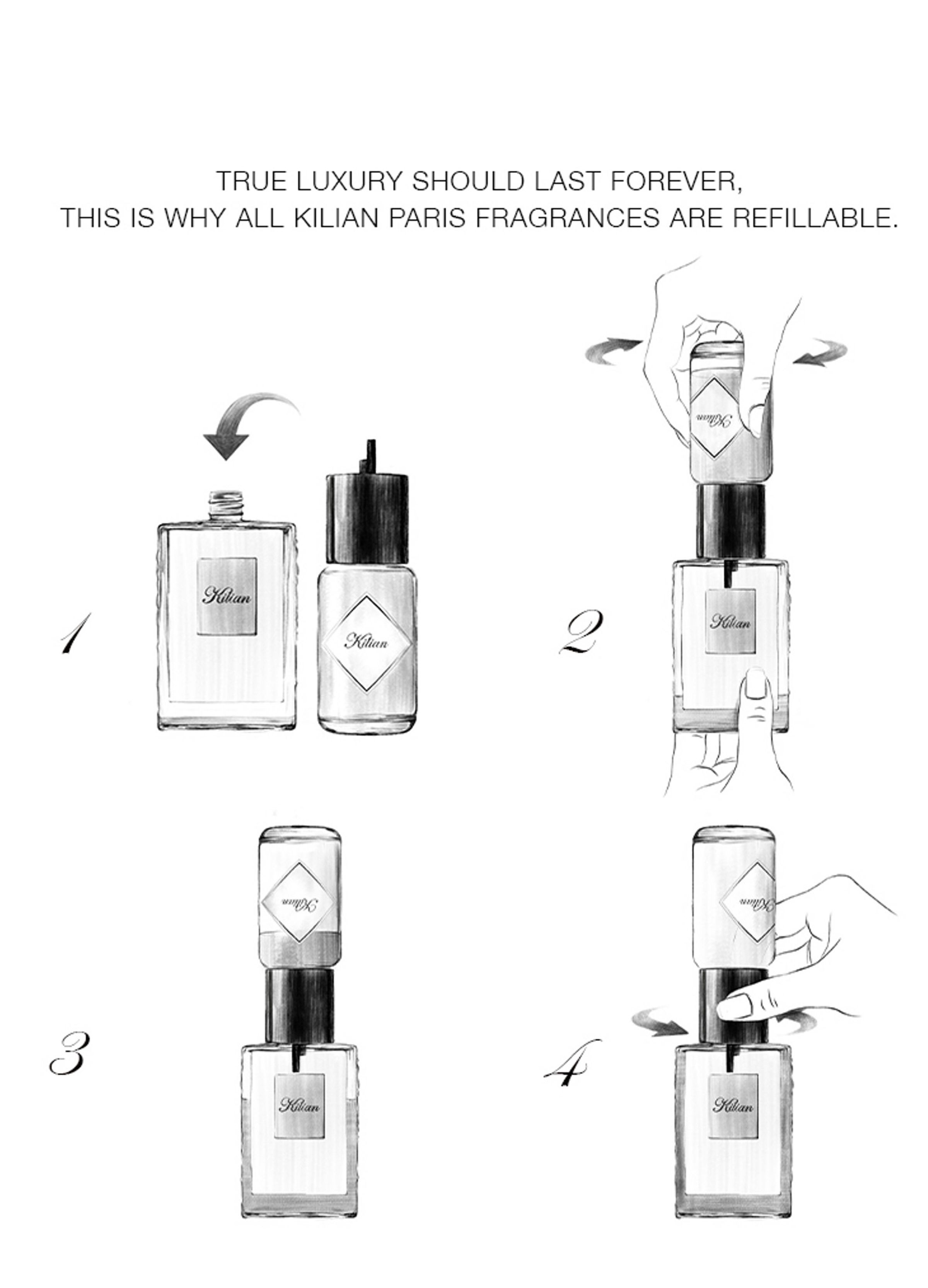 TRUE LUXURY SHOULD LAST FOREVER,
THIS IS WHY ALL KILIAN PARIS FRAGRANCES ARE REFILLABLE.

1
Kilian
Kilian

2
Kilian
Kilian

3
Kilian
Kilian

4
Kilian
Kilian